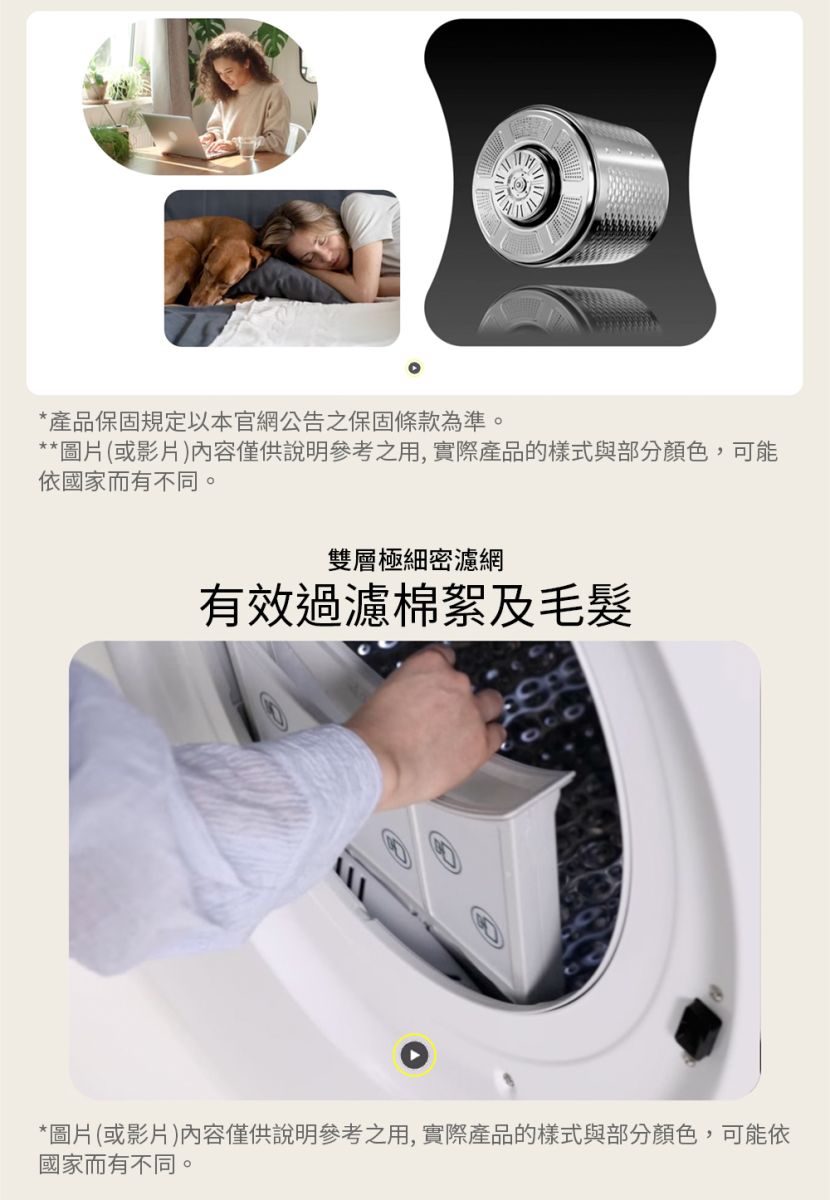 *產品保固規定以本官網公告之保固條款為準。
**圖片(或影片)內容僅供說明參考之用, 實際產品的樣式與部分顏色，可能依國家而有不同。

雙層極細密濾網

有效過濾棉絮及毛髮

*圖片(或影片)內容僅供說明參考之用, 實際產品的樣式與部分顏色，可能依國家而有不同。